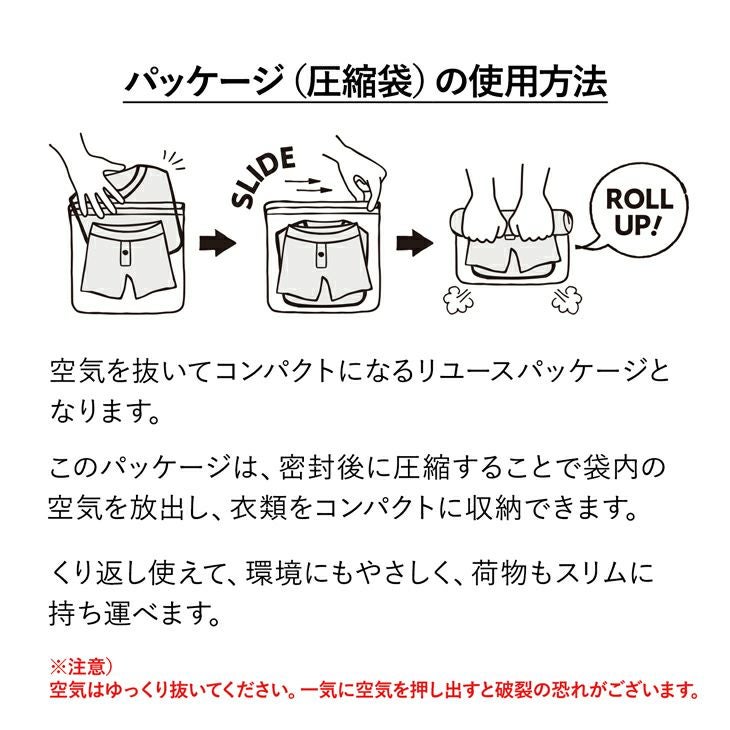 パッケージ（圧縮袋）の使用方法

SLIDE

ROLL UP!

空気を抜いてコンパクトになるリユースパッケージとなります。

このパッケージは、密封後に圧縮することで袋内の空気を放出し、衣類をコンパクトに収納できます。

くり返し使えて、環境にもやさしく、荷物もスリムに持ち運べます。

※注意）
空気はゆっくり抜いてください。一気に空気を押し出すと破裂の恐れがございます。